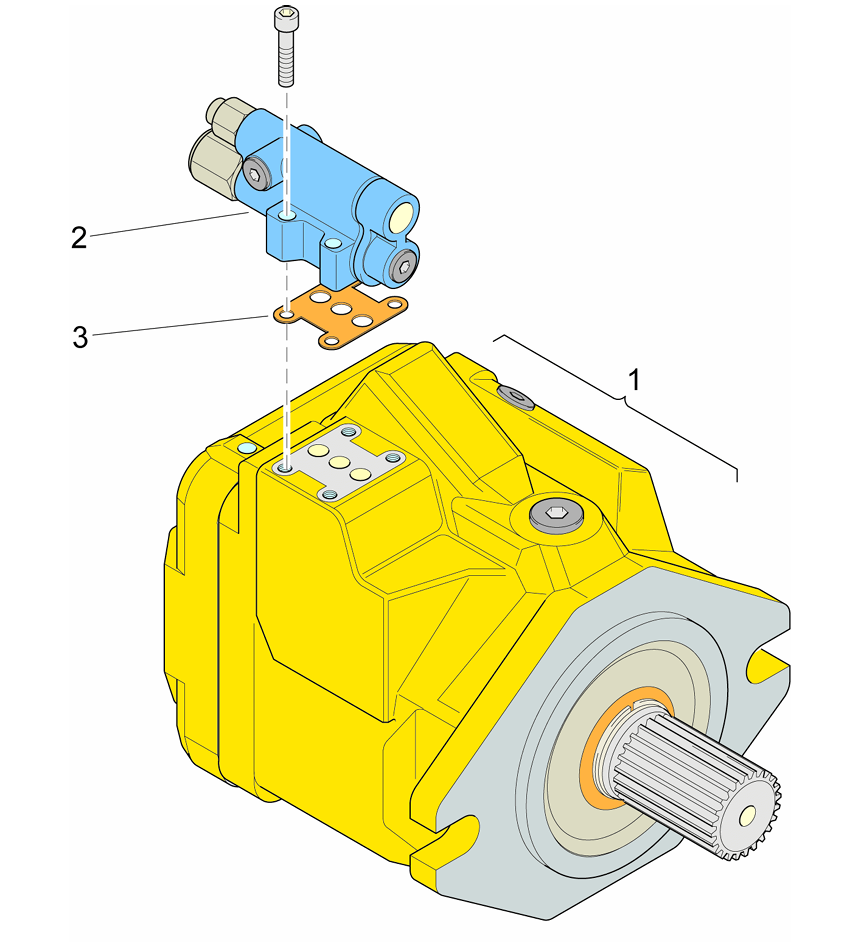 2
3
1