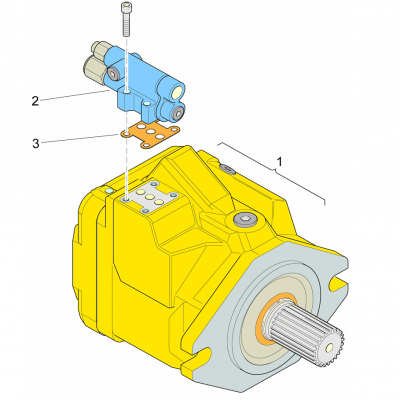 2
3
1